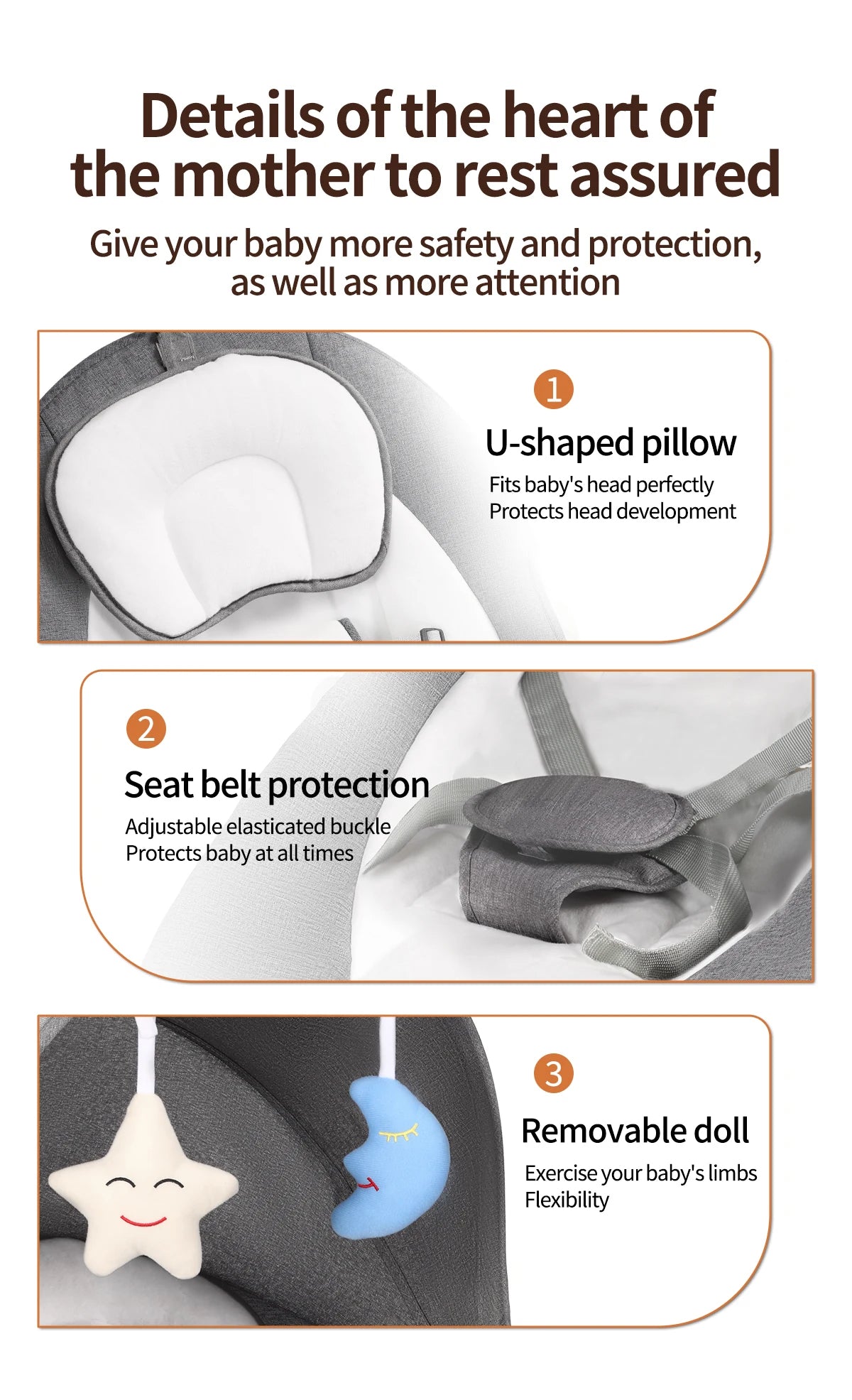 Details of the heart of the mother to rest assured

Give your baby more safety and protection, as well as more attention

1

U-shaped pillow

Fits baby's head perfectly
Protects head development

2

Seat belt protection

Adjustable elasticated buckle
Protects baby at all times

3

Removable doll

Exercise your baby's limbs
Flexibility