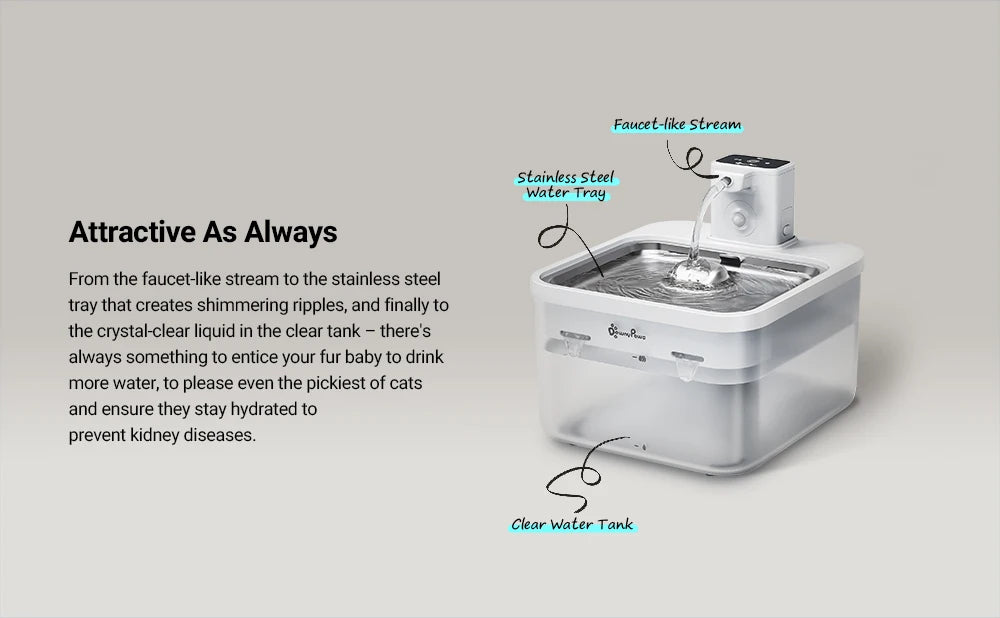 Attractive As Always

From the faucet-like stream to the stainless steel tray that creates shimmering ripples, and finally to the crystal-clear liquid in the clear tank – there's always something to entice your fur baby to drink more water, to please even the pickiest of cats and ensure they stay hydrated to prevent kidney diseases.

Faucet-like Stream

Stainless Steel Water Tray

DownyPaws

Clear Water Tank